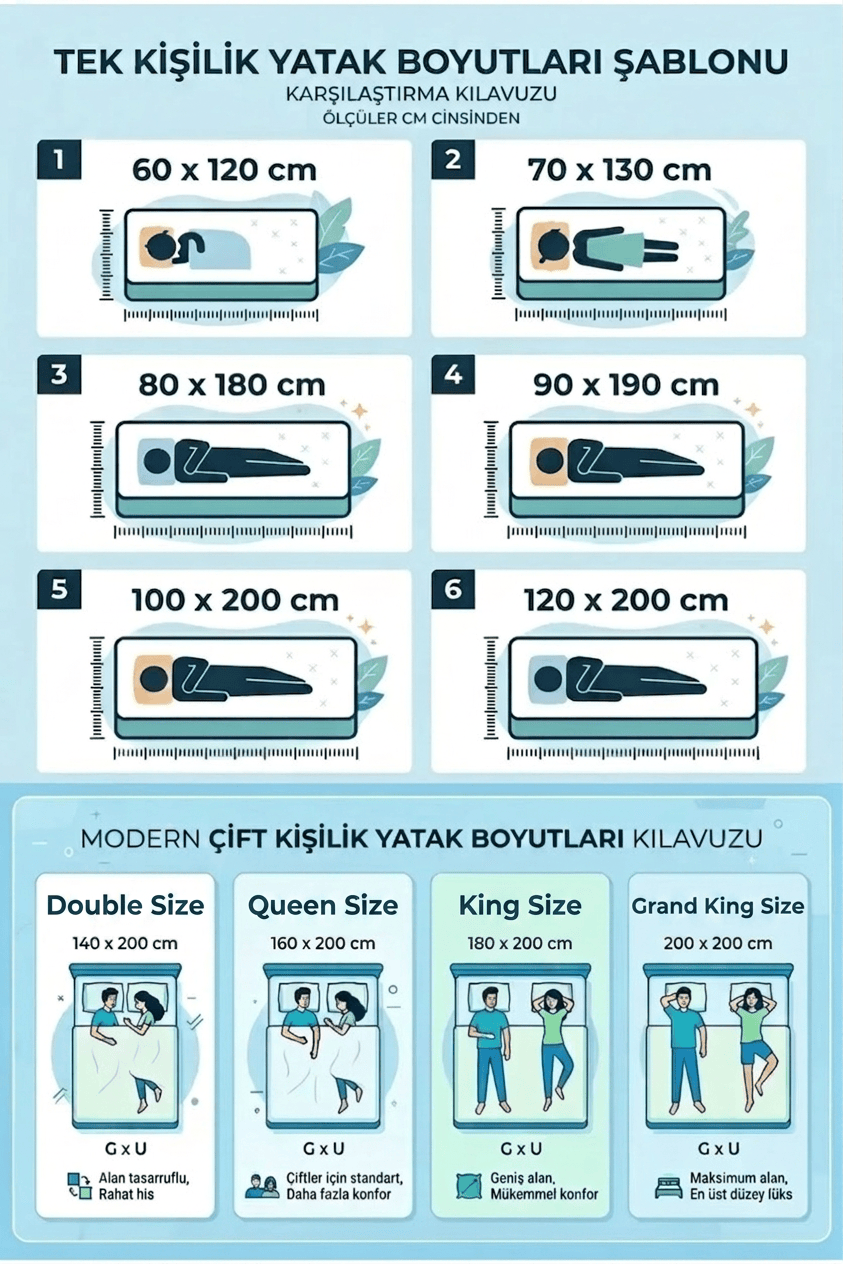 TEK KİŞİLİK YATAK BOYUTLARI ŞABLONU
KARŞILAŞTIRMA KILAVUZU
ÖLÇÜLER CM CİNSİNDEN

1
60 x 120 cm

2
70 x 130 cm

3
80 x 180 cm

4
90 x 190 cm

5
100 x 200 cm

6
120 x 200 cm

MODERN ÇİFT KİŞİLİK YATAK BOYUTLARI KILAVUZU

Double Size
140 x 200 cm
G x U
Alan tasarruflu, Rahat his

Queen Size
160 x 200 cm
G x U
Çiftler için standart, Daha fazla konfor

King Size
180 x 200 cm
G x U
Geniş alan, Mükemmel konfor

Grand King Size
200 x 200 cm
G x U
Maksimum alan, En üst düzey lüks