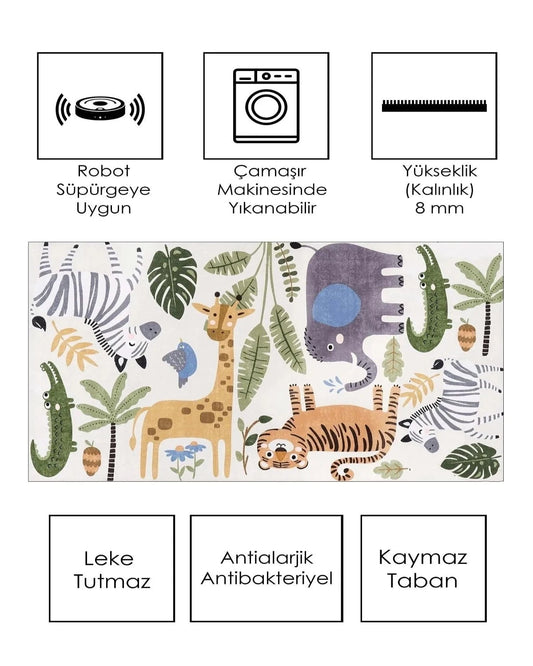 Robot Süpürgeye Uygun

Çamaşır Makinesinde Yıkanabilir

Yükseklik (Kalınlık) 8 mm

Leke Tutmaz

Antialarjik Antibakteriyel

Kaymaz Taban